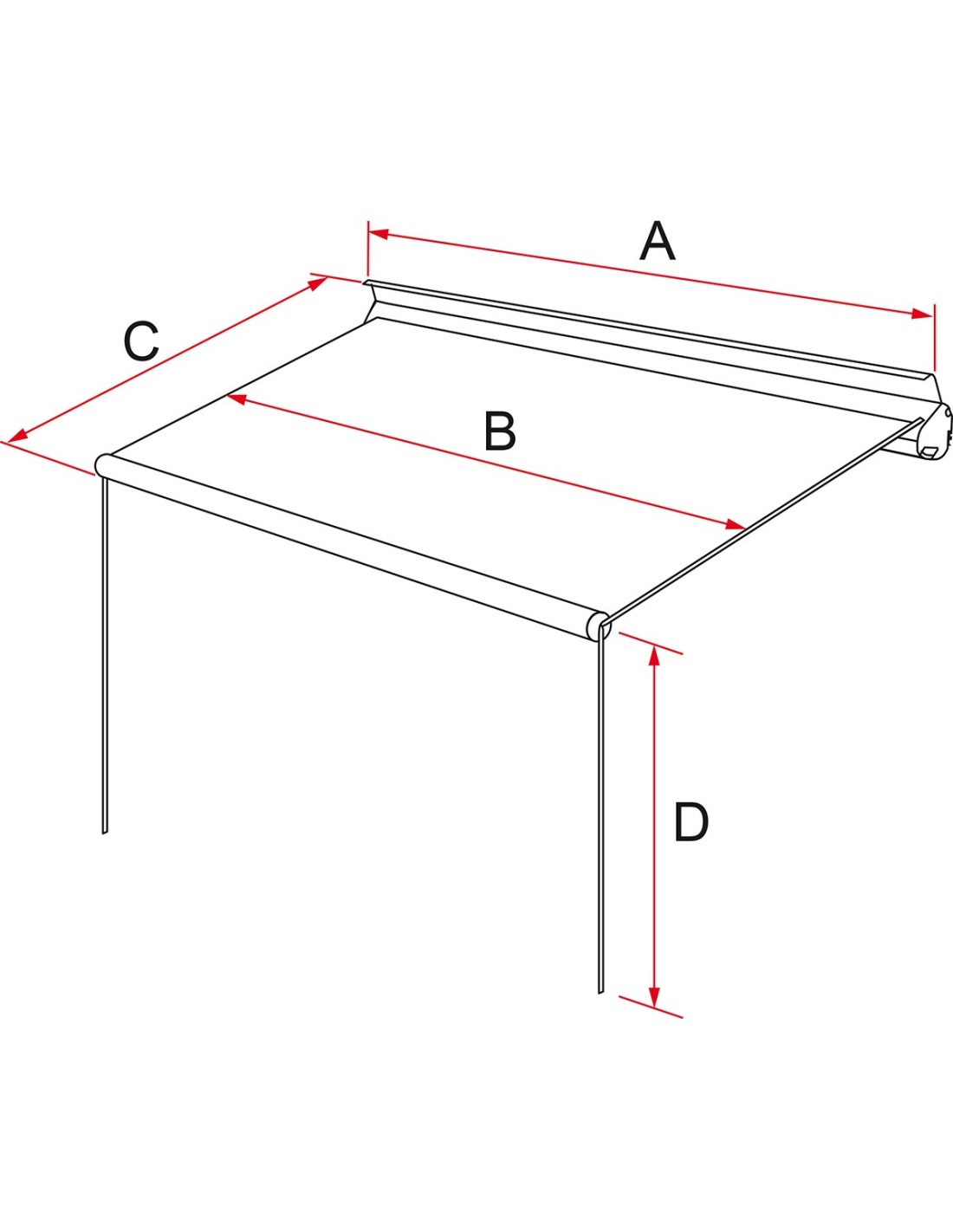 A

C

B

D