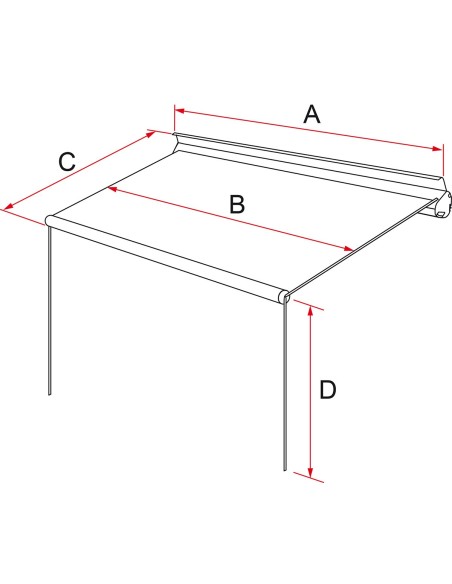 A
C
B
D