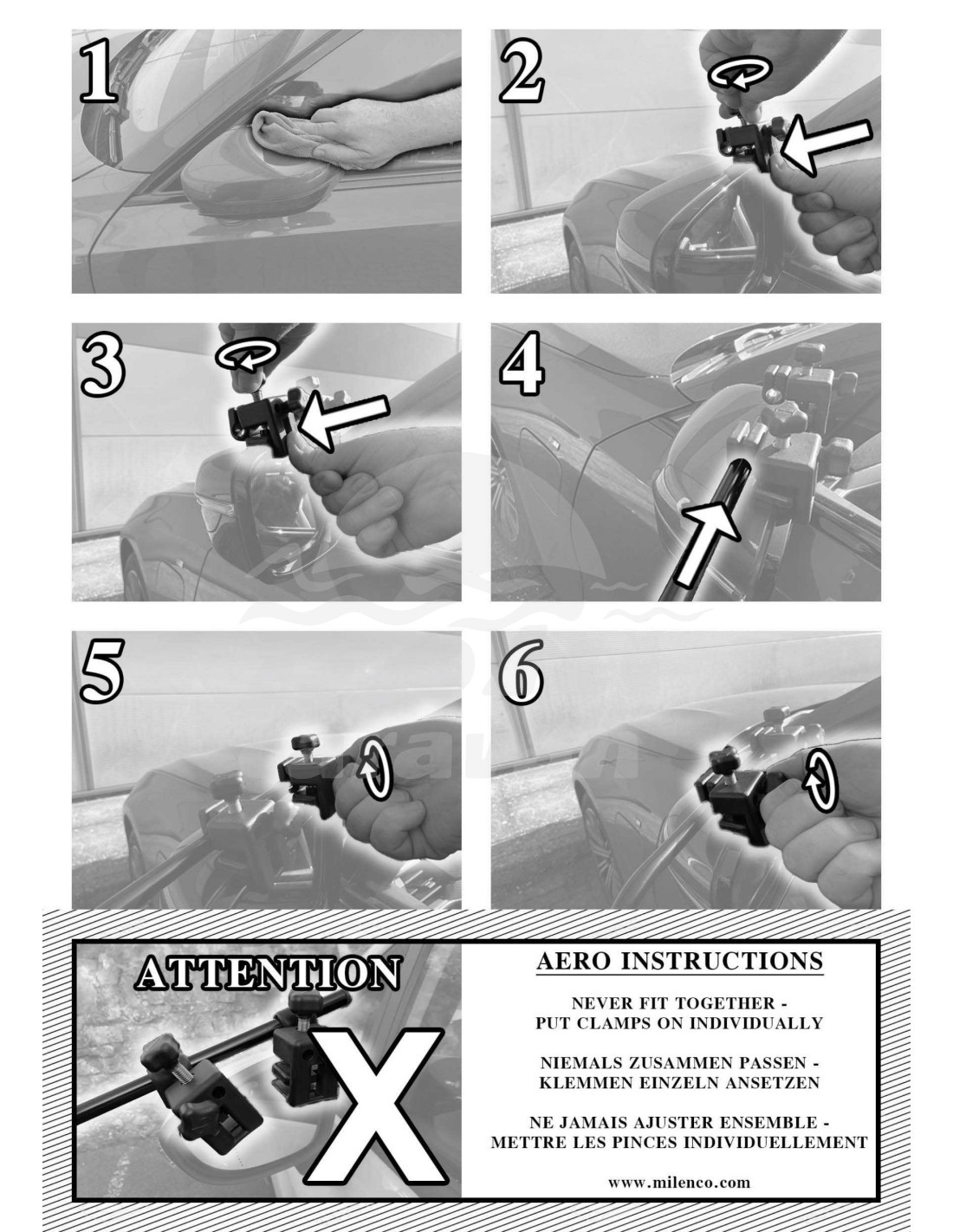 1

2

3

4

5

6

ATTENTION

X

AERO INSTRUCTIONS

NEVER FIT TOGETHER - PUT CLAMPS ON INDIVIDUALLY

NIEMALS ZUSAMMEN PASSEN - KLEMMEN EINZELN ANSETZEN

NE JAMAIS AJUSTER ENSEMBLE - METTRE LES PINCES INDIVIDUELLEMENT

www.milenco.com