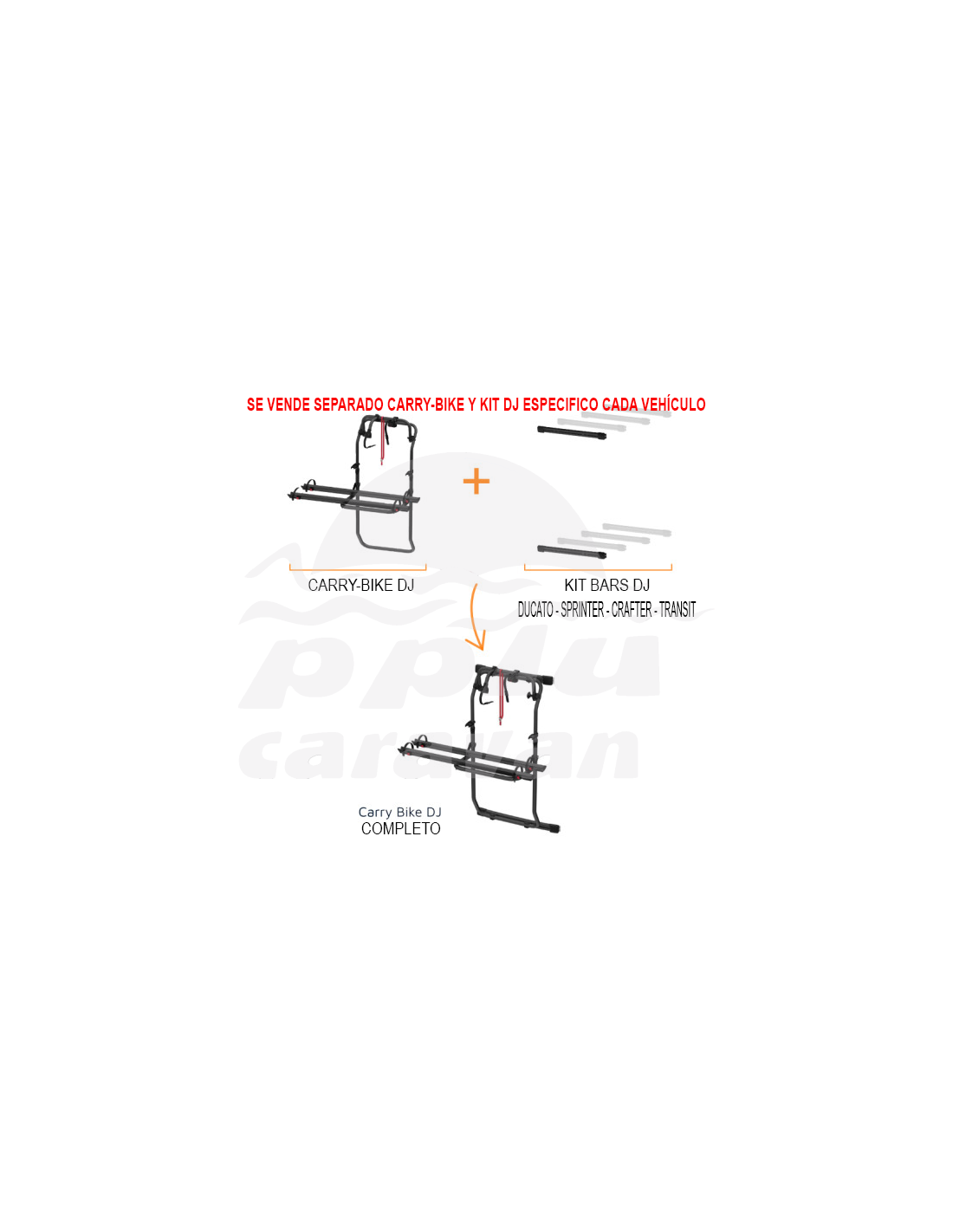 SE VENDE SEPARADO CARRY-BIKE Y KIT DJ ESPECIFICO CADA VEHÍCULO

+

CARRY-BIKE DJ

KIT BARS DJ
DUCATO - SPRINTER - CRAFTER - TRANSIT

pplu caravan

Carry Bike DJ
COMPLETO